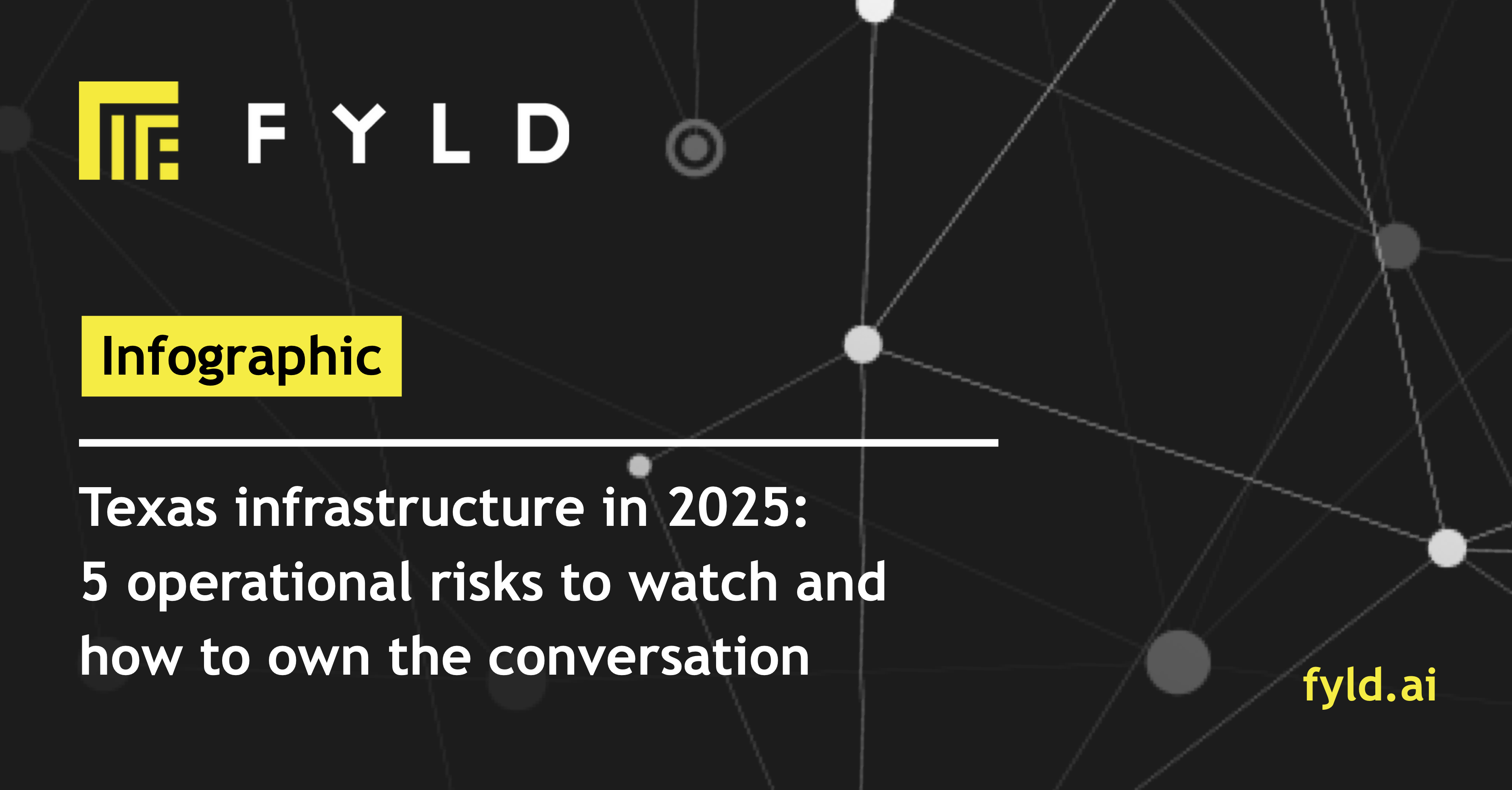 FYLD

Infographic

Texas infrastructure in 2025: 5 operational risks to watch and how to own the conversation

fyld.ai